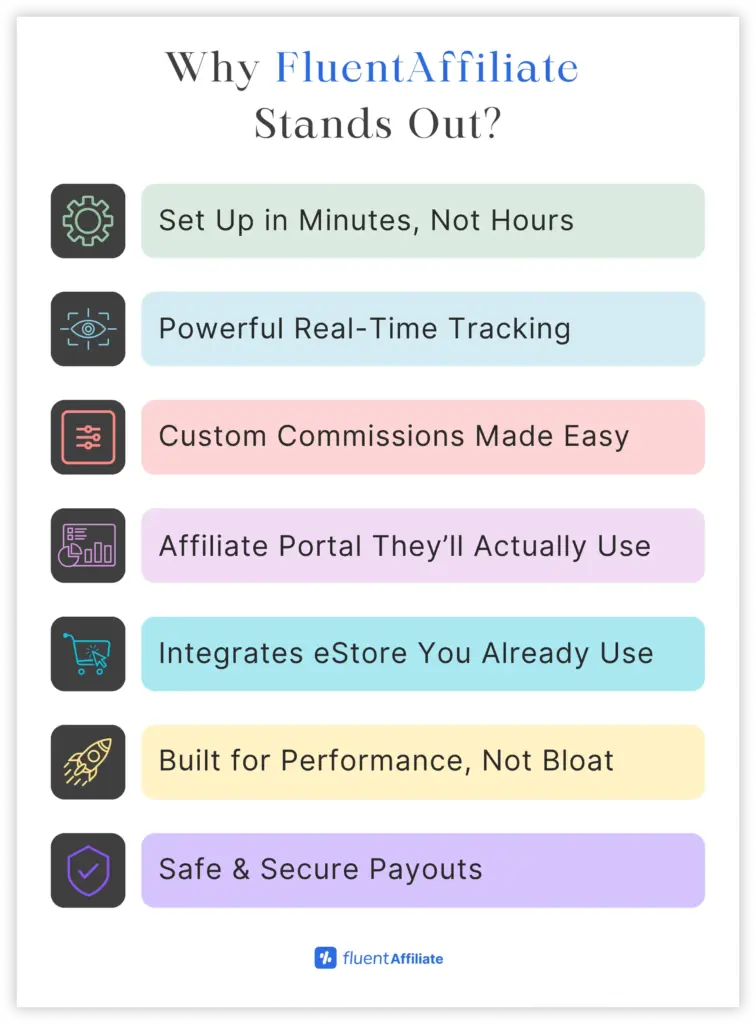 Why FluentAffiliate Stands Out?

Set Up in Minutes, Not Hours

Powerful Real-Time Tracking

Custom Commissions Made Easy

Affiliate Portal They'll Actually Use

Integrates eStore You Already Use

Built for Performance, Not Bloat

Safe & Secure Payouts

fluentAffiliate